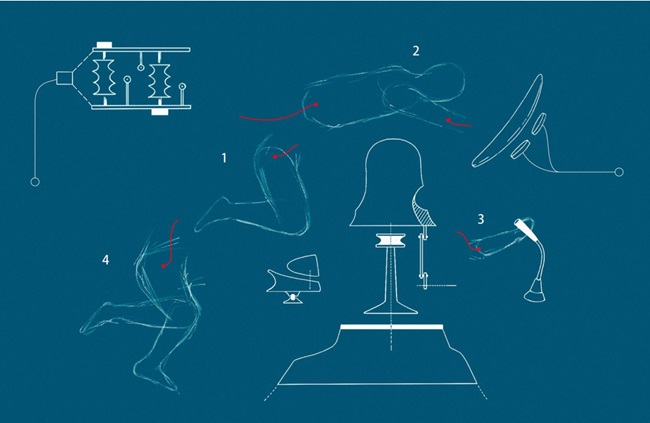 2

1

3

4