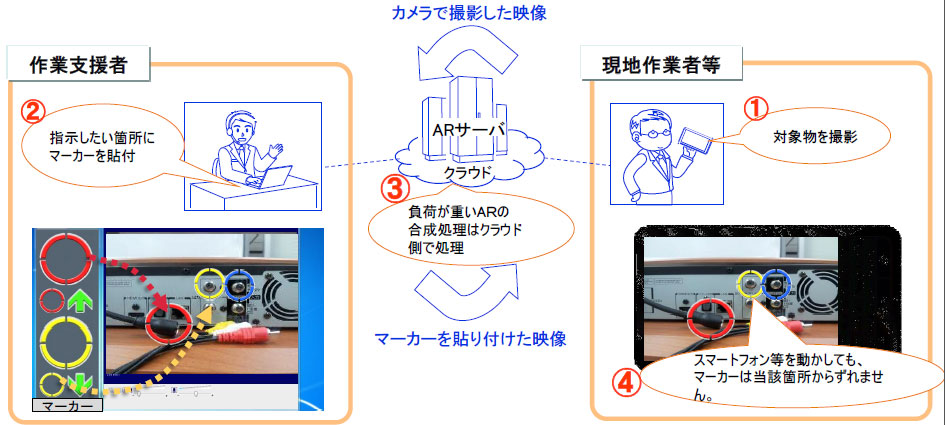 カメラで撮影した映像

作業支援者

②
指示したい箇所にマーカーを貼付

マーカー

ARサーバ
クラウド

③
負荷が重いARの合成処理はクラウド側で処理

マーカーを貼り付けた映像

現地作業者等

①
対象物を撮影

④
スマートフォン等を動かしても、マーカーは当該箇所からずれません。